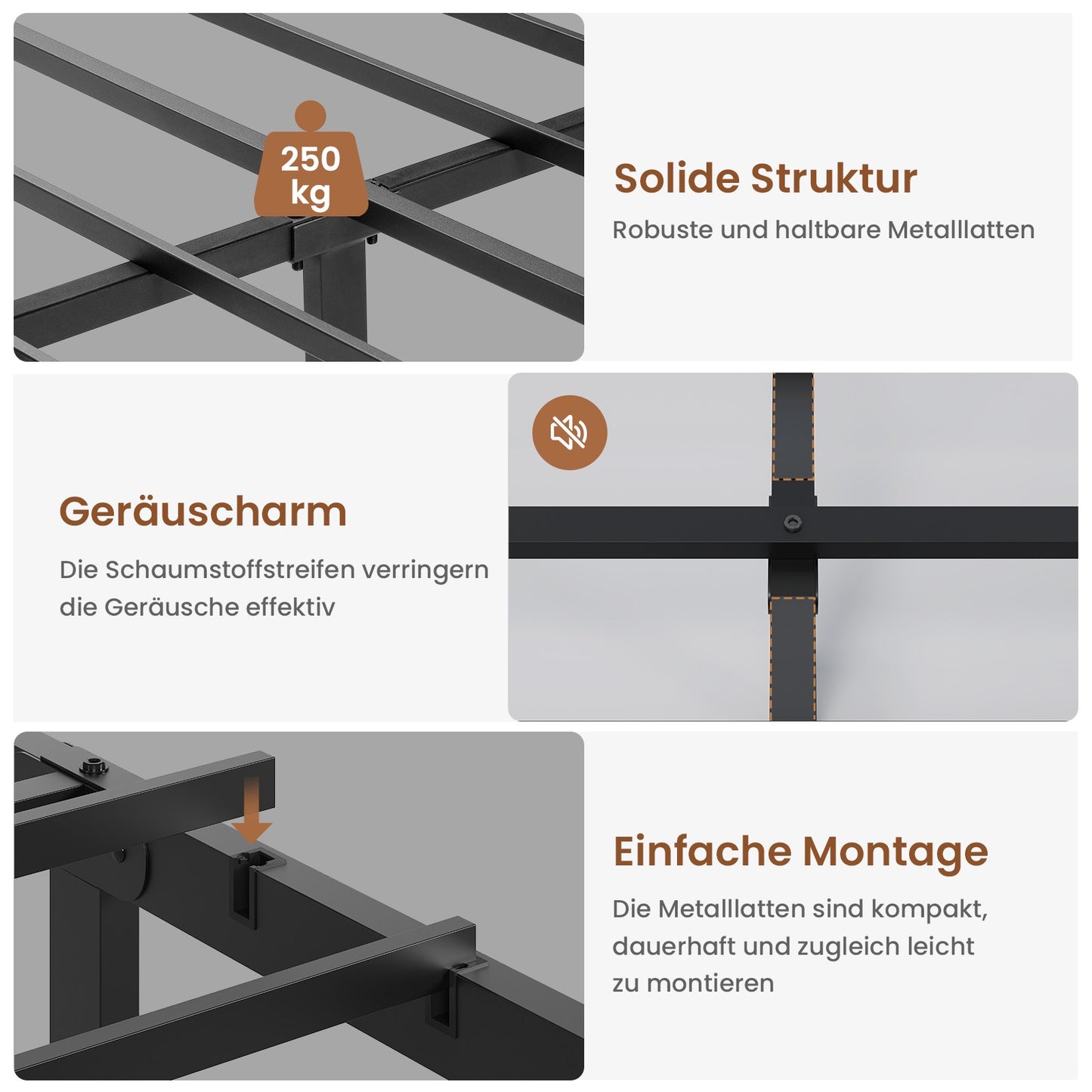 250 kg

Solide Struktur

Robuste und haltbare Metalllatten

Geräuscharm

Die Schaumstoffstreifen verringern die Geräusche effektiv

Einfache Montage

Die Metalllatten sind kompakt, dauerhaft und zugleich leicht zu montieren