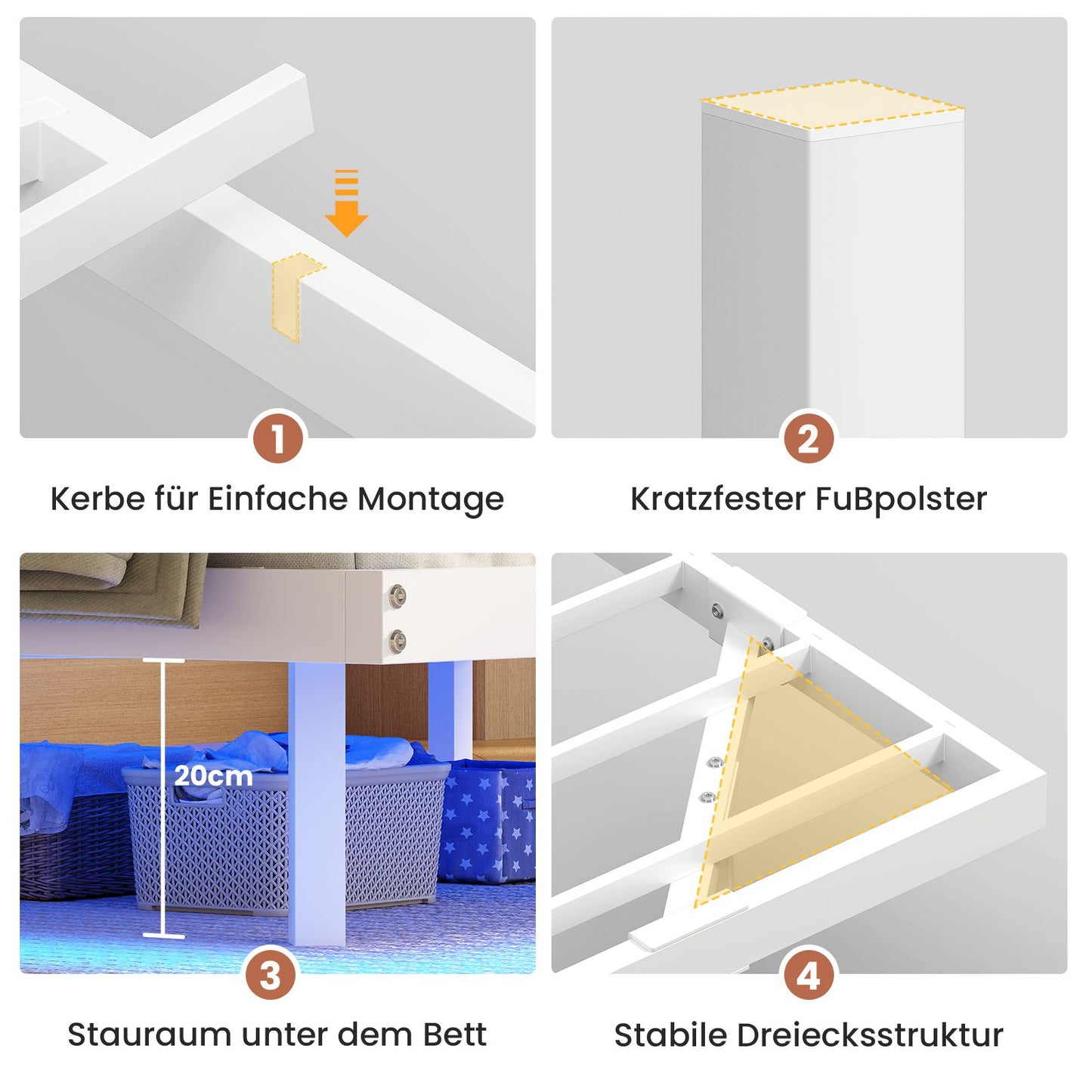 1

Kerbe für Einfache Montage

2

Kratzfester Fußpolster

20cm

3

Stauraum unter dem Bett

4

Stabile Dreiecksstruktur